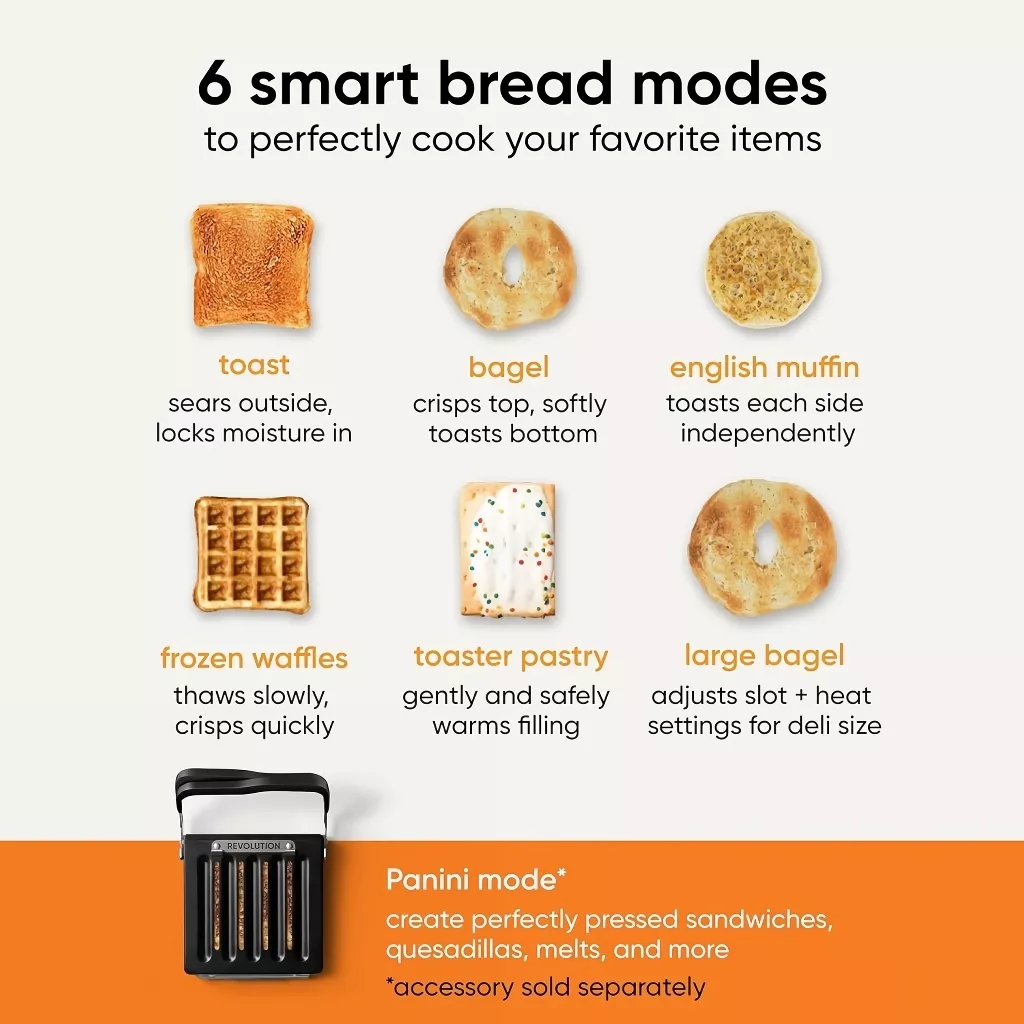 6 smart bread modes
to perfectly cook your favorite items

toast
sears outside, locks moisture in

bagel
crisps top, softly toasts bottom

english muffin
toasts each side independently

frozen waffles
thaws slowly, crisps quickly

toaster pastry
gently and safely warms filling

large bagel
adjusts slot + heat settings for deli size

REVOLUTION

Panini mode*
create perfectly pressed sandwiches, quesadillas, melts, and more
*accessory sold separately