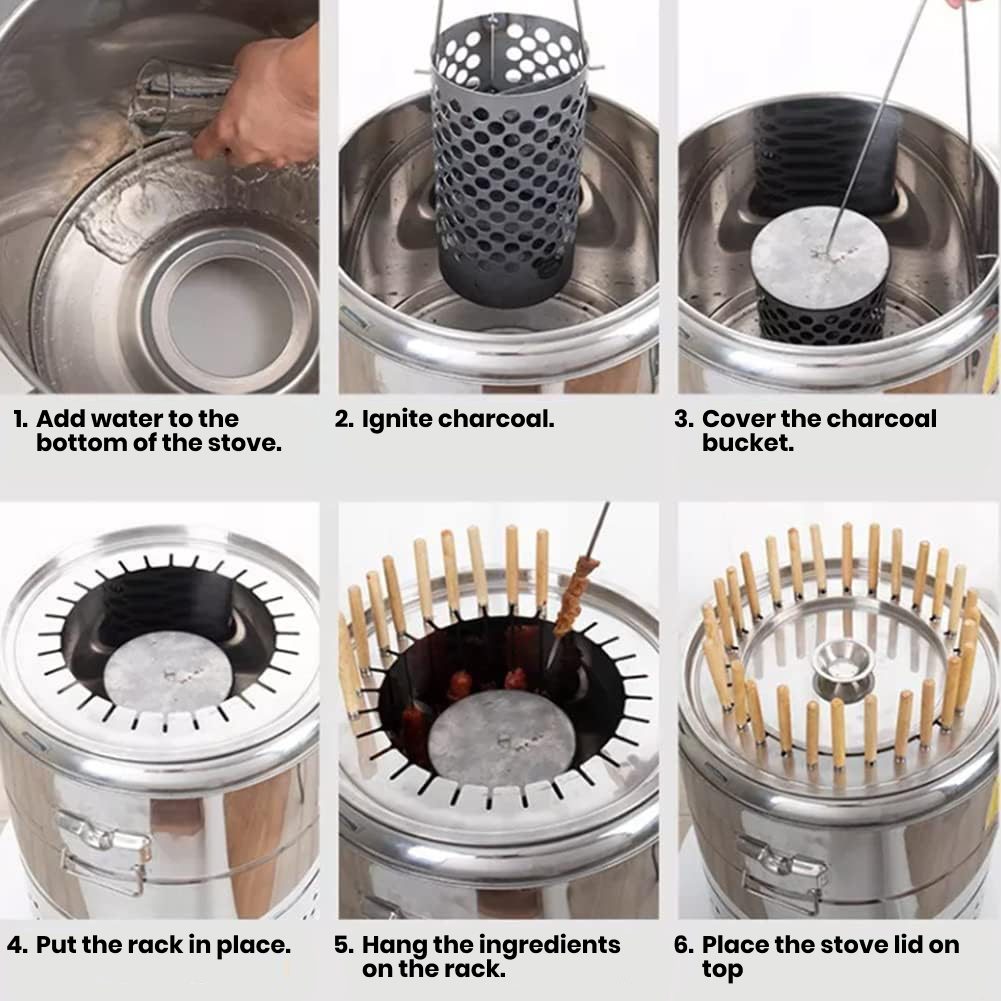 1. Add water to the bottom of the stove.

2. Ignite charcoal.

3. Cover the charcoal bucket.

4. Put the rack in place.

5. Hang the ingredients on the rack.

6. Place the stove lid on top